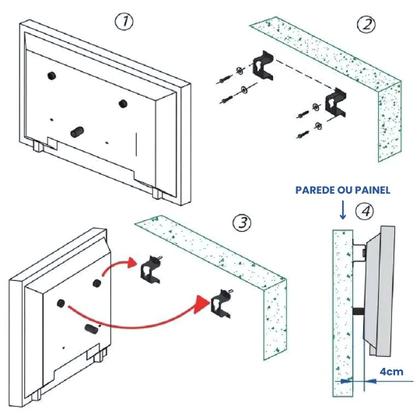 1

2

PAREDE OU PAINEL

3

4

4cm