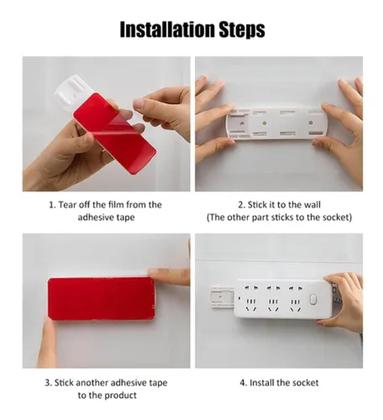 Installation Steps

1. Tear off the film from the adhesive tape

2. Stick it to the wall
(The other part sticks to the socket)

3. Stick another adhesive tape to the product

4. Install the socket