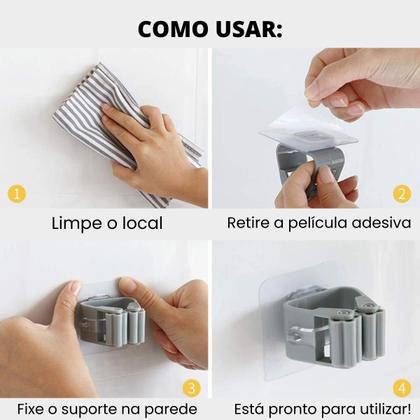 COMO USAR:

1

Limpe o local

2

Retire a película adesiva

3

Fixe o suporte na parede

4

Está pronto para utilizar!