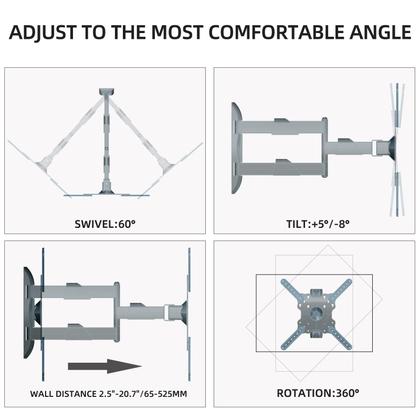 ADJUST TO THE MOST COMFORTABLE ANGLE

SWIVEL:60°

TILT:+5°/-8°

WALL DISTANCE 2.5"-20.7"/65-525MM

ROTATION:360°