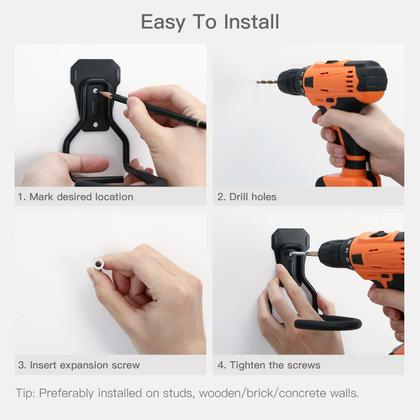 Easy To Install

1. Mark desired location

2. Drill holes

3. Insert expansion screw

4. Tighten the screws

Tip: Preferably installed on studs, wooden/brick/concrete walls.