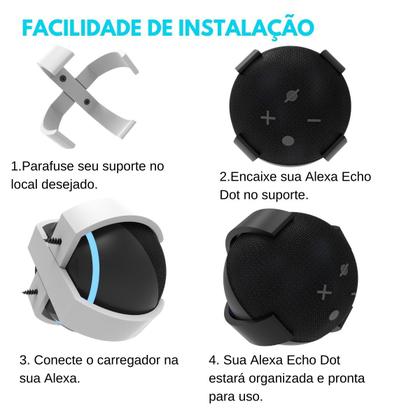 FACILIDADE DE INSTALAÇÃO

1.Parafuse seu suporte no local desejado.

2.Encaixe sua Alexa Echo Dot no suporte.

3. Conecte o carregador na sua Alexa.

4. Sua Alexa Echo Dot estará organizada e pronta para uso.