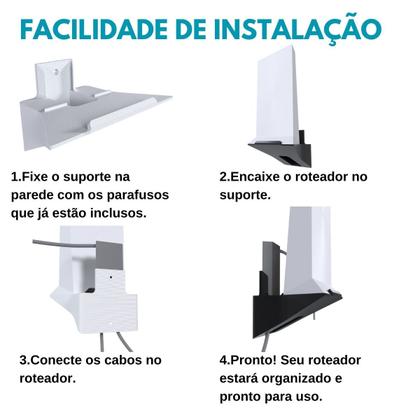 FACILIDADE DE INSTALAÇÃO

1.Fixe o suporte na parede com os parafusos que já estão inclusos.

2.Encaixe o roteador no suporte.

3.Conecte os cabos no roteador.

4.Pronto! Seu roteador estará organizado e pronto para uso.