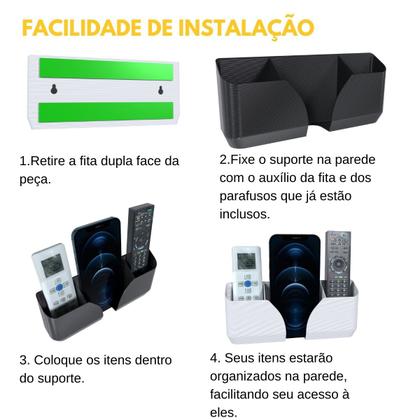 FACILIDADE DE INSTALAÇÃO

1.Retire a fita dupla face da peça.

2.Fixe o suporte na parede com o auxílio da fita e dos parafusos que já estão inclusos.

3. Coloque os itens dentro do suporte.

4. Seus itens estarão organizados na parede, facilitando seu acesso à eles.