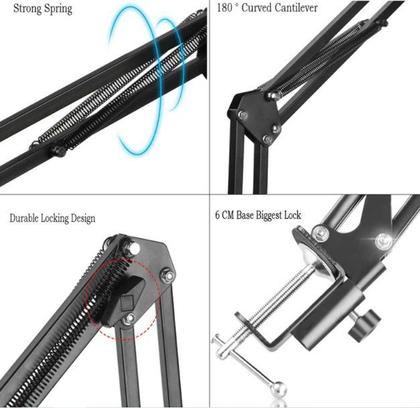 Strong Spring

180 ° Curved Cantilever

Durable Locking Design

6 CM Base Biggest Lock