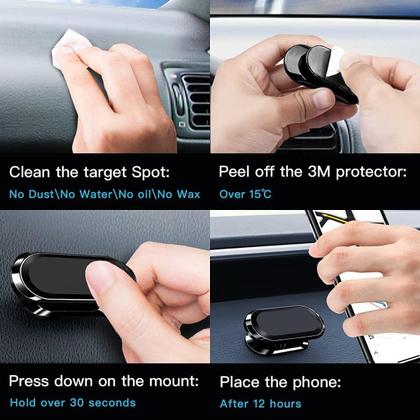 Clean the target Spot:
No Dust\No Water\No oil\No Wax

Peel off the 3M protector:
Over 15℃

Press down on the mount:
Hold over 30 seconds

Place the phone:
After 12 hours