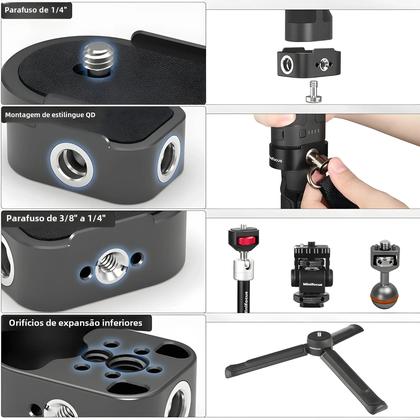 Parafuso de 1/4"

Montagem de estilingue QD

Parafuso de 3/8" a 1/4"

Orifícios de expansão inferiores