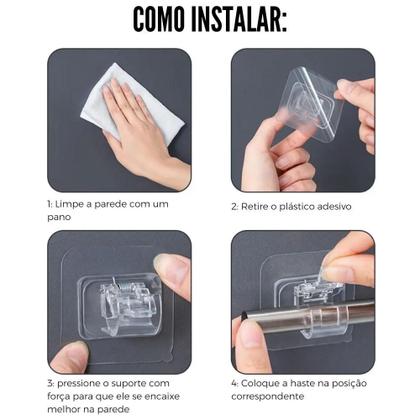 COMO INSTALAR:

1: Limpe a parede com um pano

2: Retire o plástico adesivo

3: pressione o suporte com força para que ele se encaixe melhor na parede

4: Coloque a haste na posição correspondente