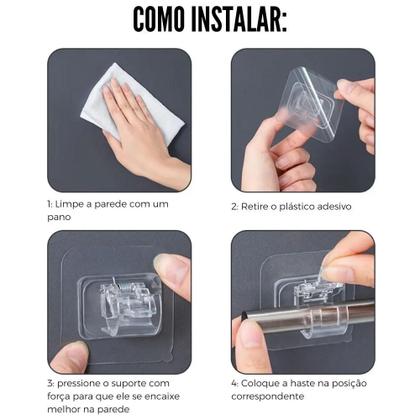 COMO INSTALAR:

1: Limpe a parede com um pano

2: Retire o plástico adesivo

3: pressione o suporte com força para que ele se encaixe melhor na parede

4: Coloque a haste na posição correspondente