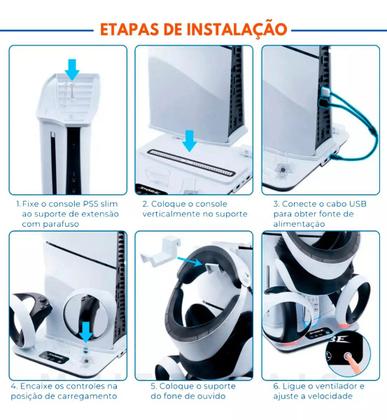 ETAPAS DE INSTALAÇÃO

1. Fixe o console PS5 slim ao suporte de extensão com parafuso

2. Coloque o console verticalmente no suporte

3. Conecte o cabo USB para obter fonte de alimentação

4. Encaixe os controles na posição de carregamento

5. Coloque o suporte do fone de ouvido

6. Ligue o ventilador e ajuste a velocidade