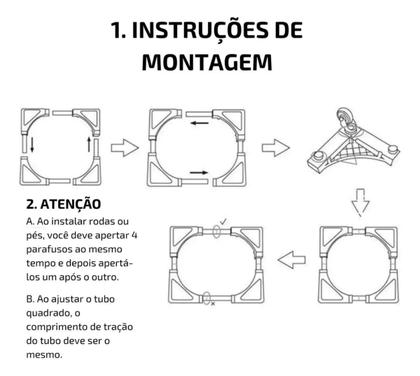 1. INSTRUÇÕES DE MONTAGEM

2. ATENÇÃO

A. Ao instalar rodas ou pés, você deve apertar 4 parafusos ao mesmo tempo e depois apertá-los um após o outro.

B. Ao ajustar o tubo quadrado, o comprimento de tração do tubo deve ser o mesmo.