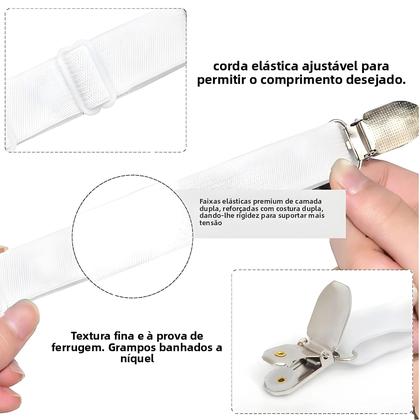 corda elástica ajustável para permitir o comprimento desejado.

Faixas elásticas premium de camada dupla, reforçadas com costura dupla, dando-lhe rigidez para suportar mais tensão

Textura fina e à prova de ferrugem. Grampos banhados a níquel