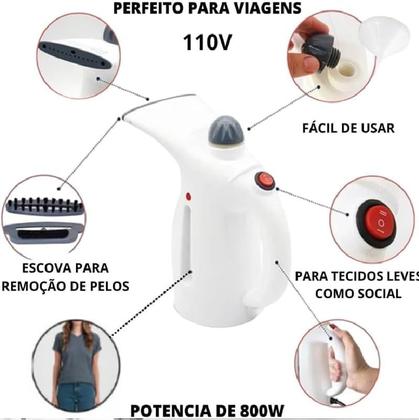 PERFEITO PARA VIAGENS

110V

FÁCIL DE USAR

ESCOVA PARA REMOÇÃO DE PELOS

PARA TECIDOS LEVES COMO SOCIAL

POTENCIA DE 800W