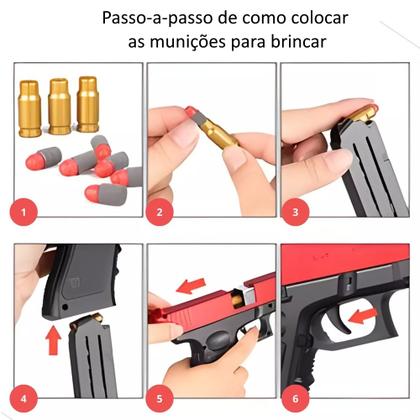 Passo-a-passo de como colocar as munições para brincar

1

2

3

4

5

6