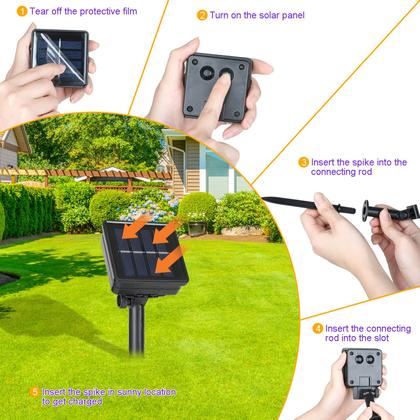 1 Tear off the protective film

2 Turn on the solar panel

3 Insert the spike into the connecting rod

4 Insert the connecting rod into the slot

5 Insert the spike in sunny location to get charged