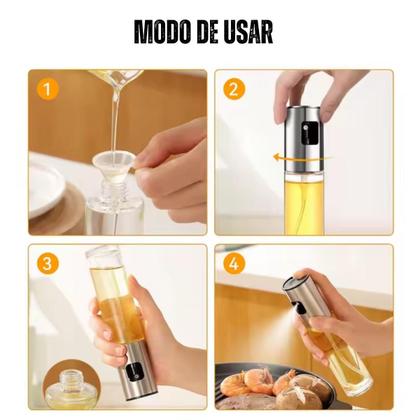 MODO DE USAR

1

2

3

4