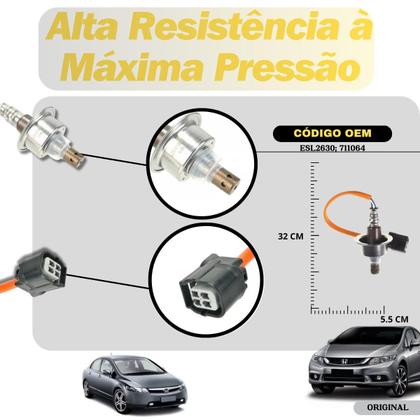 Alta Resistência à Máxima Pressão

CÓDIGO OEM
ESL2630; 711064

32 CM

5.5 CM

ORIGINAL