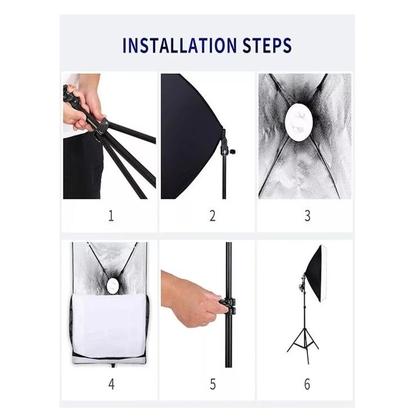 INSTALLATION STEPS

1

2

3

4

5

6