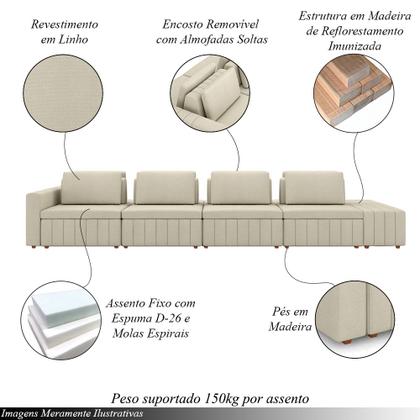 Revestimento em Linho

Encosto Removivel com Almofadas Soltas

Estrutura em Madeira de Reflorestamento Imunizada

Assento Fixo com Espuma D-26 e Molas Espirais

Pés em Madeira

Peso suportado 150kg por assento

Imagens Meramente Ilustrativas