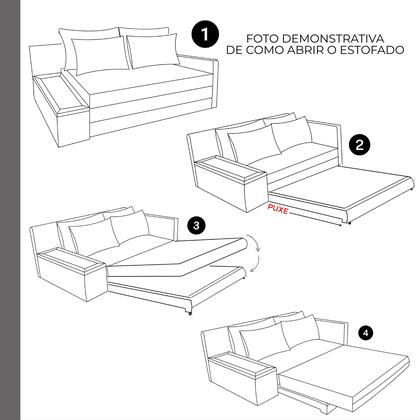 1

FOTO DEMONSTRATIVA
DE COMO ABRIR O ESTOFADO

2

PUXE

3

4