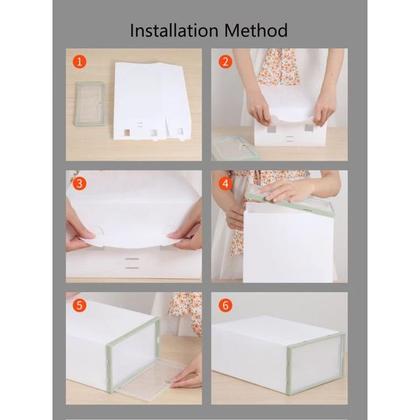 Installation Method

1

2

3

4

5

6