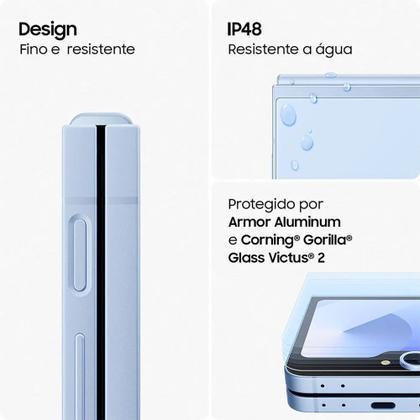 Design
Fino e resistente

IP48
Resistente a água

Protegido por
Armor Aluminum
e Corning® Gorilla®
Glass Victus® 2