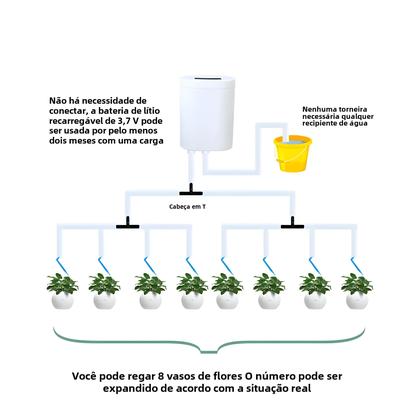 Não há necessidade de conectar, a bateria de lítio recarregável de 3,7 V pode ser usada por pelo menos dois meses com uma carga

Nenhuma torneira necessária qualquer recipiente de água

Cabeça em T

Você pode regar 8 vasos de flores O número pode ser expandido de acordo com a situação real