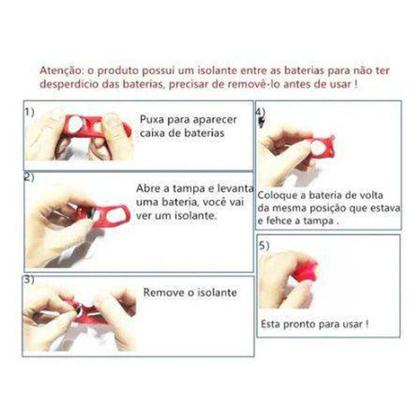 Atenção: o produto possui um isolante entre as baterias para não ter desperdicio das baterias, precisar de removê-lo antes de usar !

1)

Puxa para aparecer caixa de baterias

2)

Abre a tampa e levanta uma bateria, você vai ver um isolante.

3)

Remove o isolante

4)

Coloque a bateria de volta da mesma posição que estava e fehce a tampa .

5)

Esta pronto para usar !