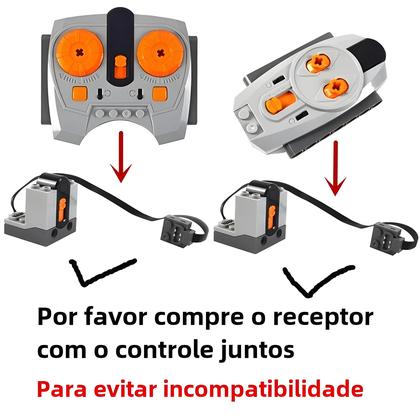 Por favor compre o receptor com o controle juntos

Para evitar incompatibilidade