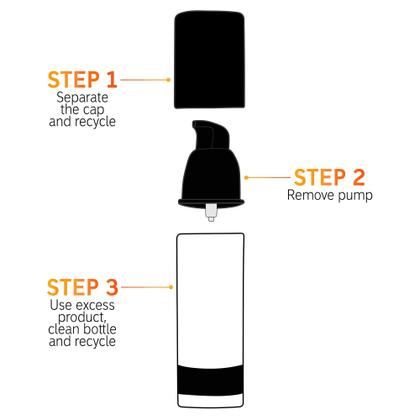 STEP 1
Separate the cap and recycle

STEP 2
Remove pump

STEP 3
Use excess product, clean bottle and recycle