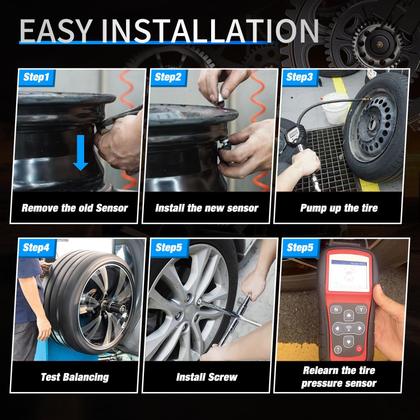 EASY INSTALLATION

Step1
Remove the old Sensor

Step2
Install the new sensor

Step3
Pump up the tire

Step4
Test Balancing

Step5
Install Screw

Step5
Relearn the tire pressure sensor