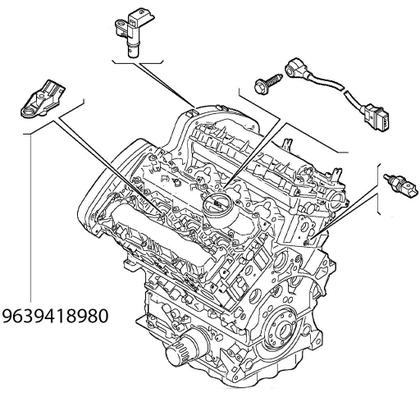 9639418980