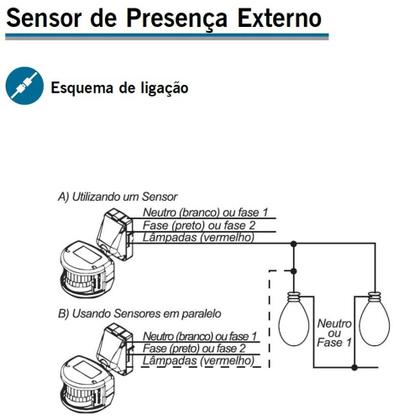 Sensor de Presença Externo

Esquema de ligação

A) Utilizando um Sensor

Neutro (branco) ou fase 1
Fase (preto) ou fase 2
Lâmpadas (vermelho)

B) Usando Sensores em paralelo

Neutro (branco) ou fase 1
Fase (preto) ou fase 2
Lâmpadas (vermelho)

Neutro ou Fase 1