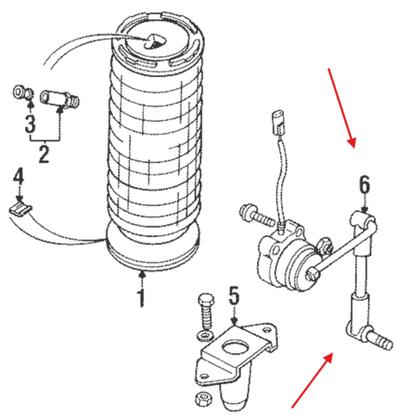 3
2
4
1
5
6