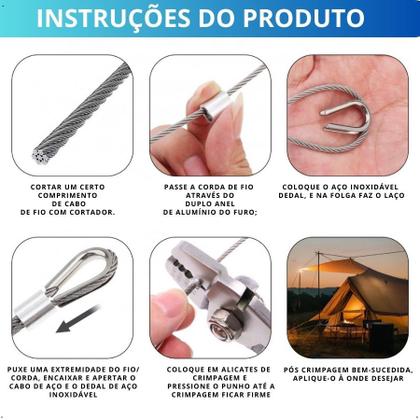 INSTRUÇÕES DO PRODUTO

CORTAR UM CERTO COMPRIMENTO DE CABO DE FIO COM CORTADOR.

PASSE A CORDA DE FIO ATRAVÉS DO DUPLO ANEL DE ALUMÍNIO DO FURO;

COLOQUE O AÇO INOXIDÁVEL DEDAL, E NA FOLGA FAZ O LAÇO

PUXE UMA EXTREMIDADE DO FIO/ CORDA, ENCAIXAR E APERTAR O CABO DE AÇO E O DEDAL DE AÇO INOXIDÁVEL

COLOQUE EM ALICATES DE CRIMPAGEM E PRESSIONE O PUNHO ATÉ A CRIMPAGEM FICAR FIRME

PÓS CRIMPAGEM BEM-SUCEDIDA, APLIQUE-O À ONDE DESEJAR