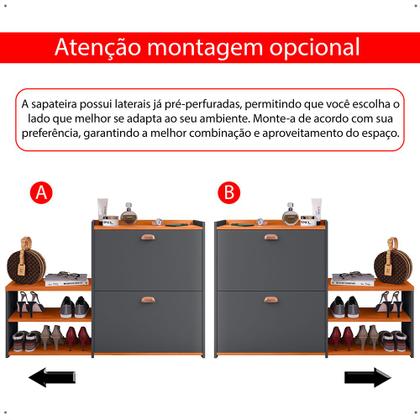 Atenção montagem opcional

A sapateira possui laterais já pré-perfuradas, permitindo que você escolha o lado que melhor se adapta ao seu ambiente. Monte-a de acordo com sua preferência, garantindo a melhor combinação e aproveitamento do espaço.

A

B