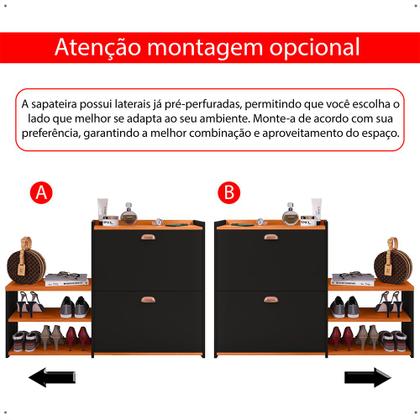 Atenção montagem opcional

A sapateira possui laterais já pré-perfuradas, permitindo que você escolha o lado que melhor se adapta ao seu ambiente. Monte-a de acordo com sua preferência, garantindo a melhor combinação e aproveitamento do espaço.

A

B