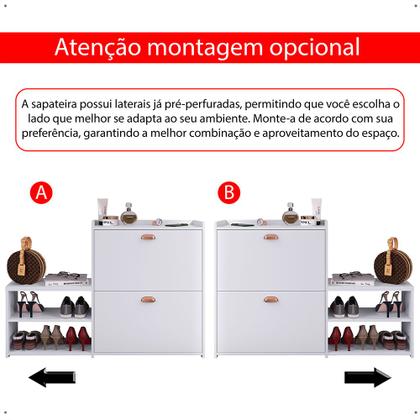 Atenção montagem opcional

A sapateira possui laterais já pré-perfuradas, permitindo que você escolha o lado que melhor se adapta ao seu ambiente. Monte-a de acordo com sua preferência, garantindo a melhor combinação e aproveitamento do espaço.

A

B