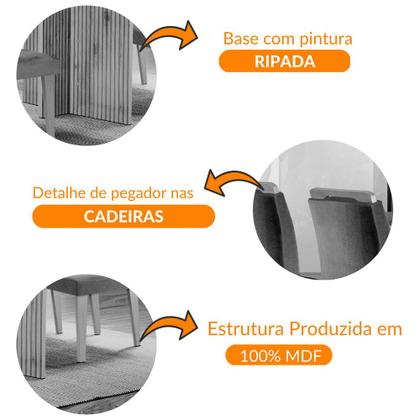 Base com pintura
RIPADA

Detalhe de pegador nas
CADEIRAS

Estrutura Produzida em
100% MDF