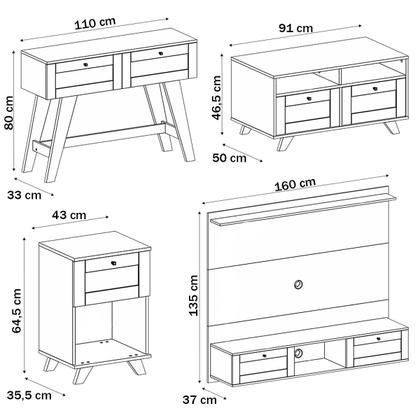 110 cm
80 cm
33 cm
91 cm
46,5 cm
50 cm
43 cm
64,5 cm
35,5 cm
160 cm
135 cm
37 cm