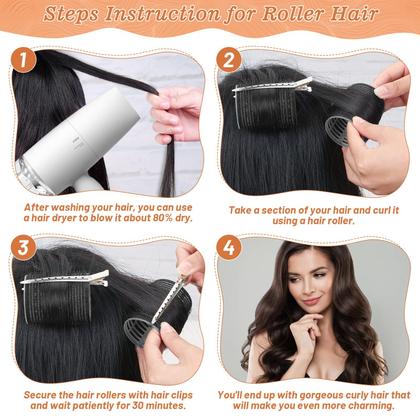 Steps Instruction for Roller Hair

1

After washing your hair, you can use a hair dryer to blow it about 80% dry.

2

Take a section of your hair and curl it using a hair roller.

3

Secure the hair rollers with hair clips and wait patiently for 30 minutes.

4

You'll end up with gorgeous curly hair that will make you even more charming.