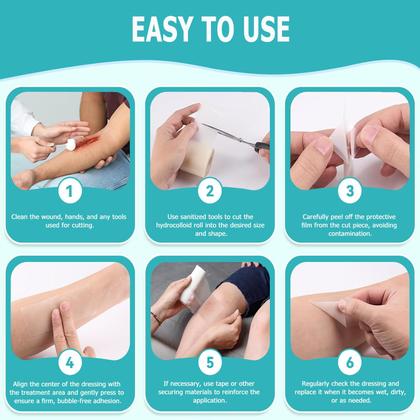 EASY TO USE

1

Clean the wound, hands, and any tools used for cutting.

2

Use sanitized tools to cut the hydrocolloid roll into the desired size and shape.

3

Carefully peel off the protective film from the cut piece, avoiding contamination.

4

Align the center of the dressing with the treatment area and gently press to ensure a firm, bubble-free adhesion.

5

If necessary, use tape or other securing materials to reinforce the application.

6

Regularly check the dressing and replace it when it becomes wet, dirty, or as needed.