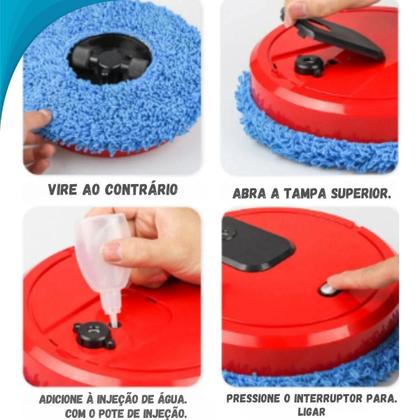 VIRE AO CONTRÁRIO

ABRA A TAMPA SUPERIOR.

ADICIONE À INJEÇÃO DE ÁGUA. COM O POTE DE INJEÇÃO.

PRESSIONE O INTERRUPTOR PARA. LIGAR