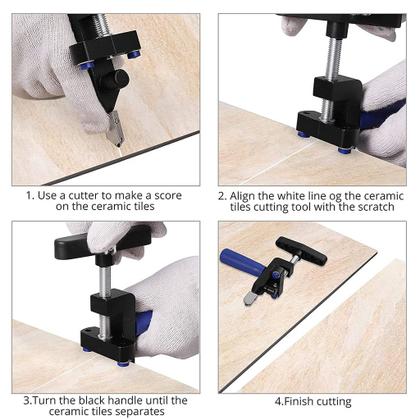 1. Use a cutter to make a score on the ceramic tiles

2. Align the white line og the ceramic tiles cutting tool with the scratch

3.Turn the black handle until the ceramic tiles separates

4.Finish cutting