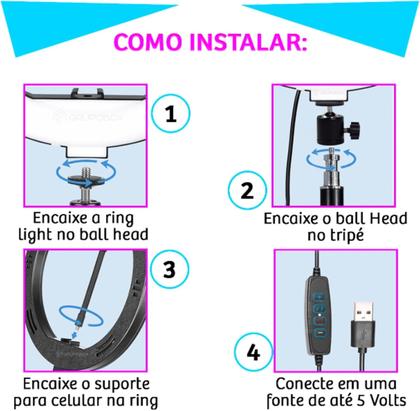 COMO INSTALAR:

1

Encaixe a ring light no ball head

2

Encaixe o ball Head no tripé

3

Encaixe o suporte para celular na ring

4

Conecte em uma fonte de até 5 Volts