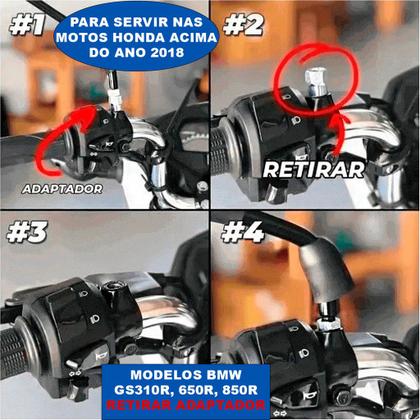 #1

PARA SERVIR NAS MOTOS HONDA ACIMA DO ANO 2018

ADAPTADOR

#2

RETIRAR

#3

#4

MODELOS BMW
GS310R, 650R, 850R
RETIRAR ADAPTADOR