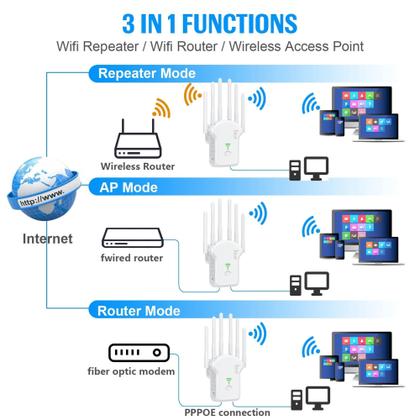 3 IN 1 FUNCTIONS
Wifi Repeater / Wifi Router / Wireless Access Point

Repeater Mode

Wireless Router

http://www.

Internet

AP Mode

fwired router

Router Mode

fiber optic modem

PPPOE connection