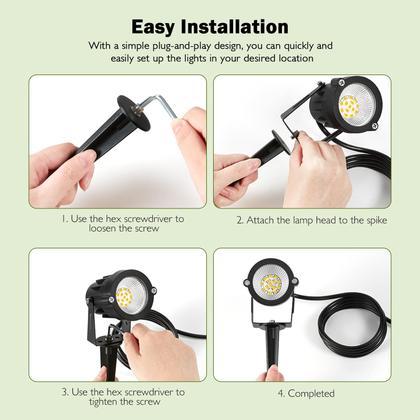 Easy Installation

With a simple plug-and-play design, you can quickly and easily set up the lights in your desired location

1. Use the hex screwdriver to loosen the screw

2. Attach the lamp head to the spike

3. Use the hex screwdriver to tighten the screw

4. Completed