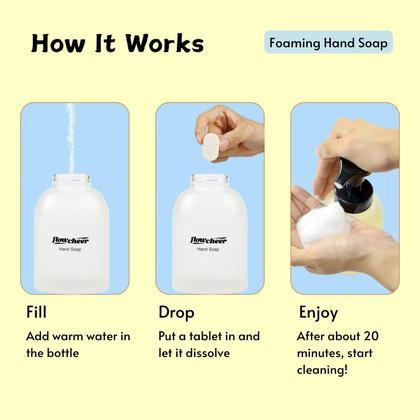 How It Works

Foaming Hand Soap

flowcheer
Hand Soap

flowcheer
Hand Soap

Fill
Add warm water in the bottle

Drop
Put a tablet in and let it dissolve

Enjoy
After about 20 minutes, start cleaning!