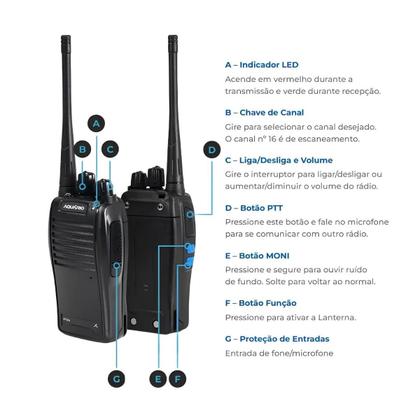 A
B
C
D
AQUÁRIO
G
E
F

A – Indicador LED
Acende em vermelho durante a transmissão e verde durante recepção.

B – Chave de Canal
Gire para selecionar o canal desejado. O canal nº 16 é de escaneamento.

C – Liga/Desliga e Volume
Gire o interruptor para ligar/desligar ou aumentar/diminuir o volume do rádio.

D – Botão PTT
Pressione este botão e fale no microfone para se comunicar com outro rádio.

E – Botão MONI
Pressione e segure para ouvir ruído de fundo. Solte para voltar ao normal.

F – Botão Função
Pressione para ativar a Lanterna.

G – Proteção de Entradas
Entrada de fone/microfone